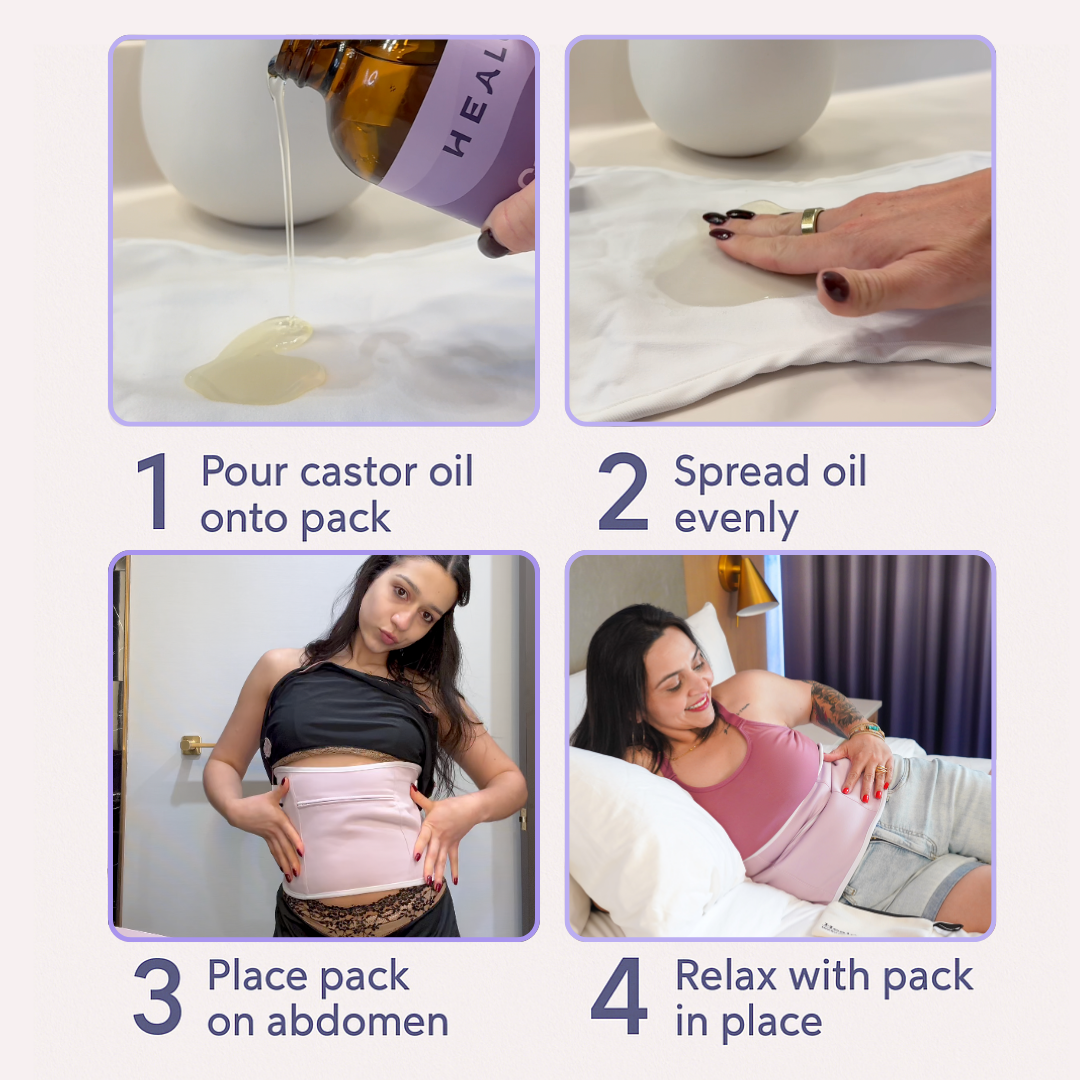 HEAL

1 Pour castor oil onto pack

2 Spread oil evenly

3 Place pack on abdomen

4 Relax with pack in place