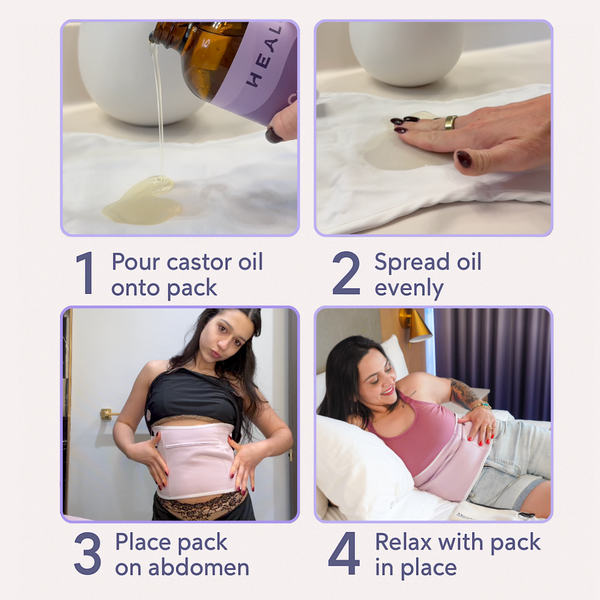 HEAL

1 Pour castor oil onto pack

2 Spread oil evenly

3 Place pack on abdomen

4 Relax with pack in place